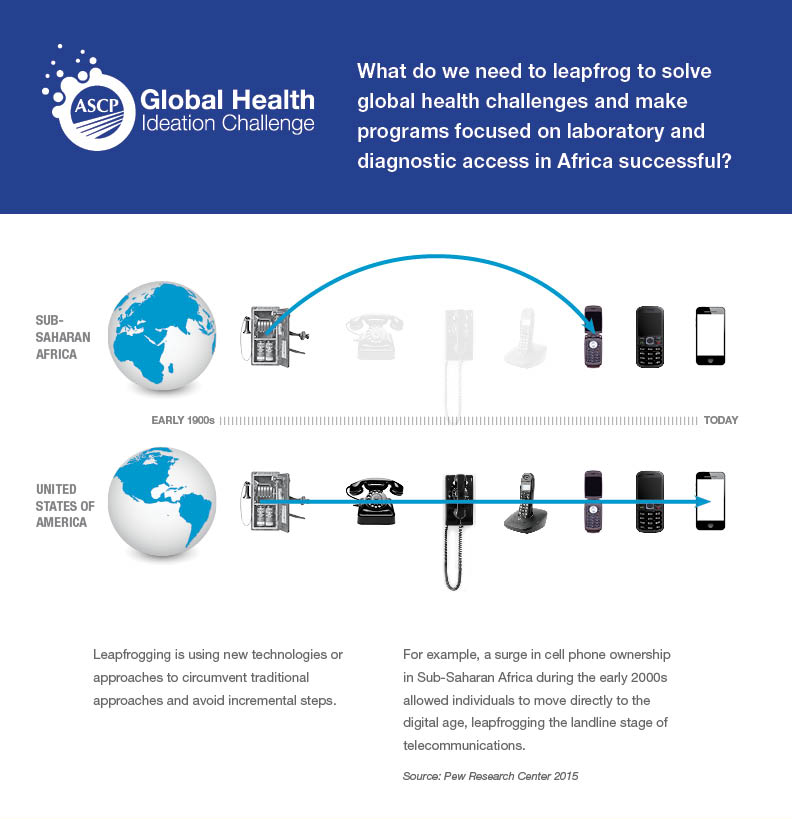 ASCP Global Health Ideation Challenge

What do we need to leapfrog to solve global health challenges and make programs focused on laboratory and diagnostic access in Africa successful?

SUB-SAHARAN AFRICA

EARLY 1900s TODAY

UNITED STATES OF AMERICA

Leapfrogging is using new technologies or approaches to circumvent traditional approaches and avoid incremental steps.

For example, a surge in cell phone ownership in Sub-Saharan Africa during the early 2000s allowed individuals to move directly to the digital age, leapfrogging the landline stage of telecommunications.

Source: Pew Research Center 2015